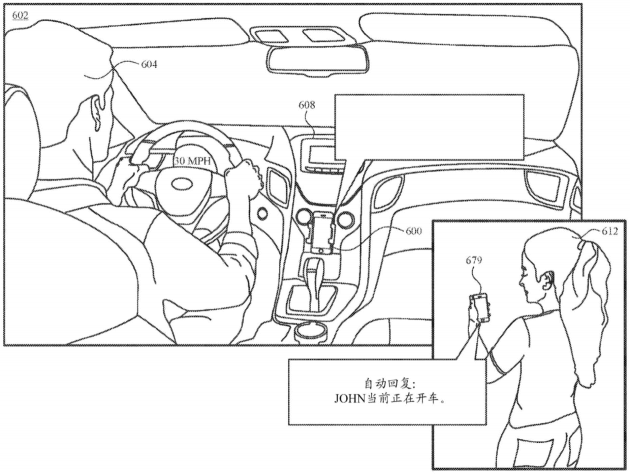 602

604

608

30 MPH

600

612

679

自动回复:
JOHN当前正在开车。