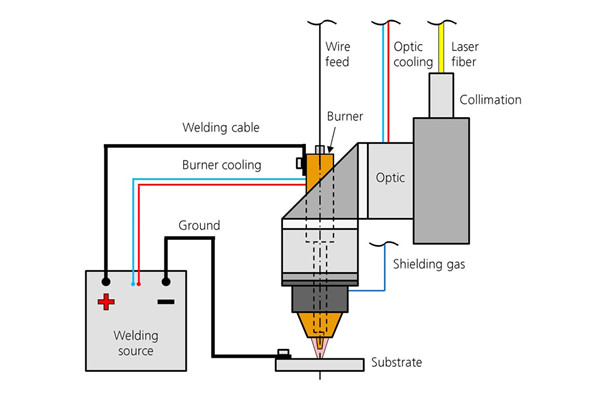 Wire feed

Optic cooling

Laser fiber

Collimation

Burner

Welding cable

Burner cooling

Optic

Ground

Shielding gas

+

−

Welding source

Substrate